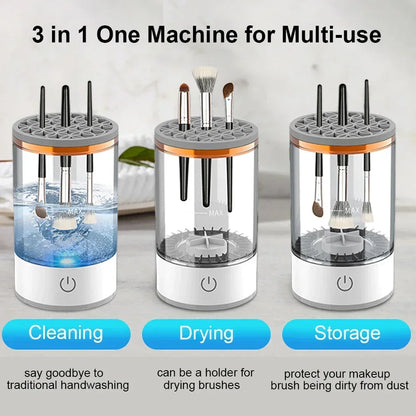 3 in 1 One Machine for Multi-use

MAX

MAX

MAX

Cleaning

say goodbye to traditional handwashing

Drying

can be a holder for drying brushes

Storage

protect your makeup brush being dirty from dust