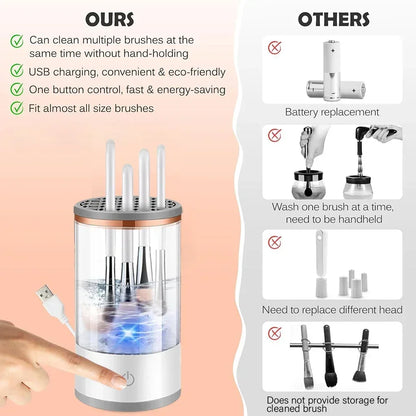 OURS

Can clean multiple brushes at the same time without hand-holding

USB charging, convenient & eco-friendly

One button control, fast & energy-saving

Fit almost all size brushes

OTHERS

Battery replacement

Wash one brush at a time, need to be handheld

Need to replace different head

Does not provide storage for cleaned brush